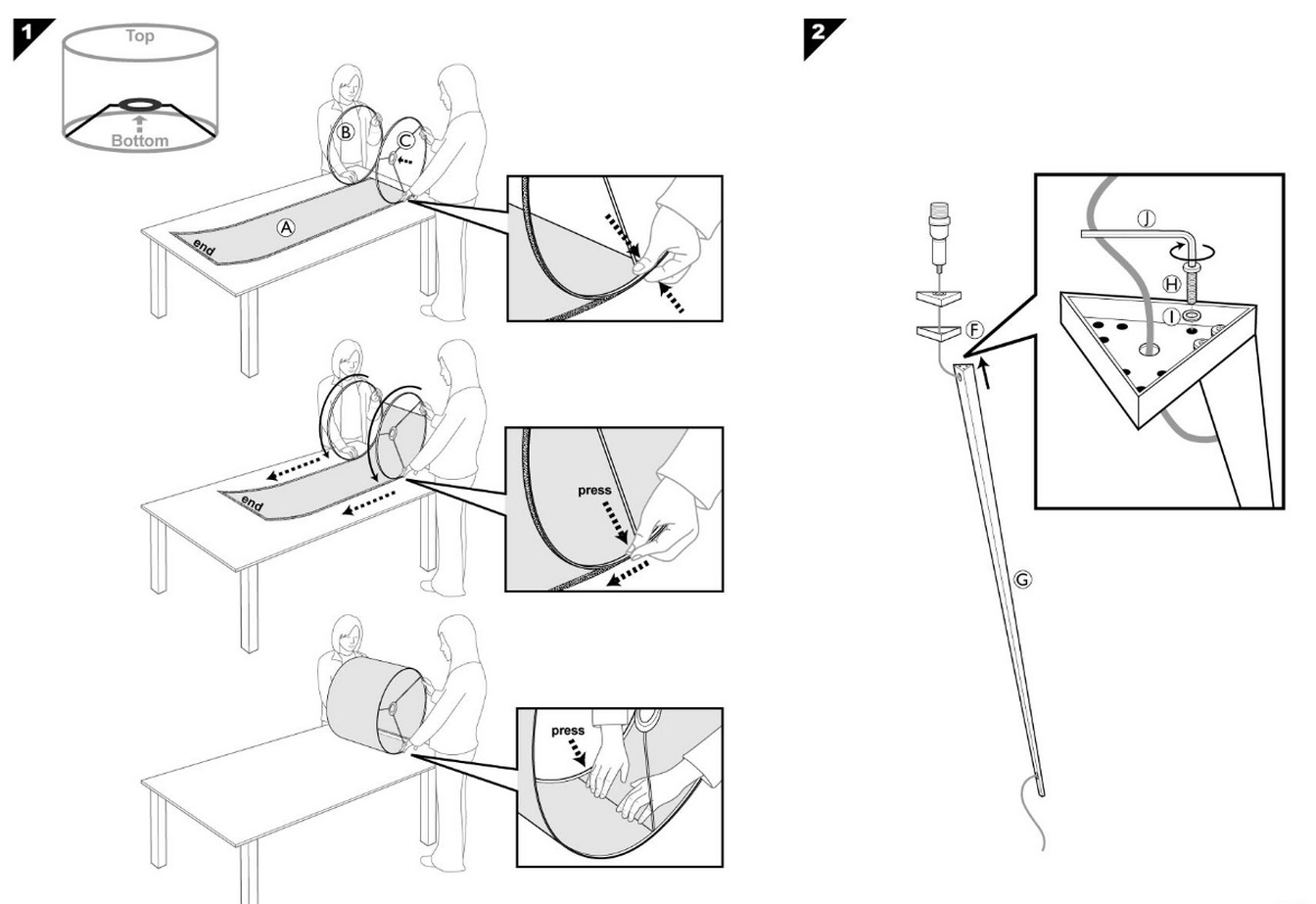 1

Top

Bottom

B

C

A

end

end

press

press

2

J

H

I

F

G